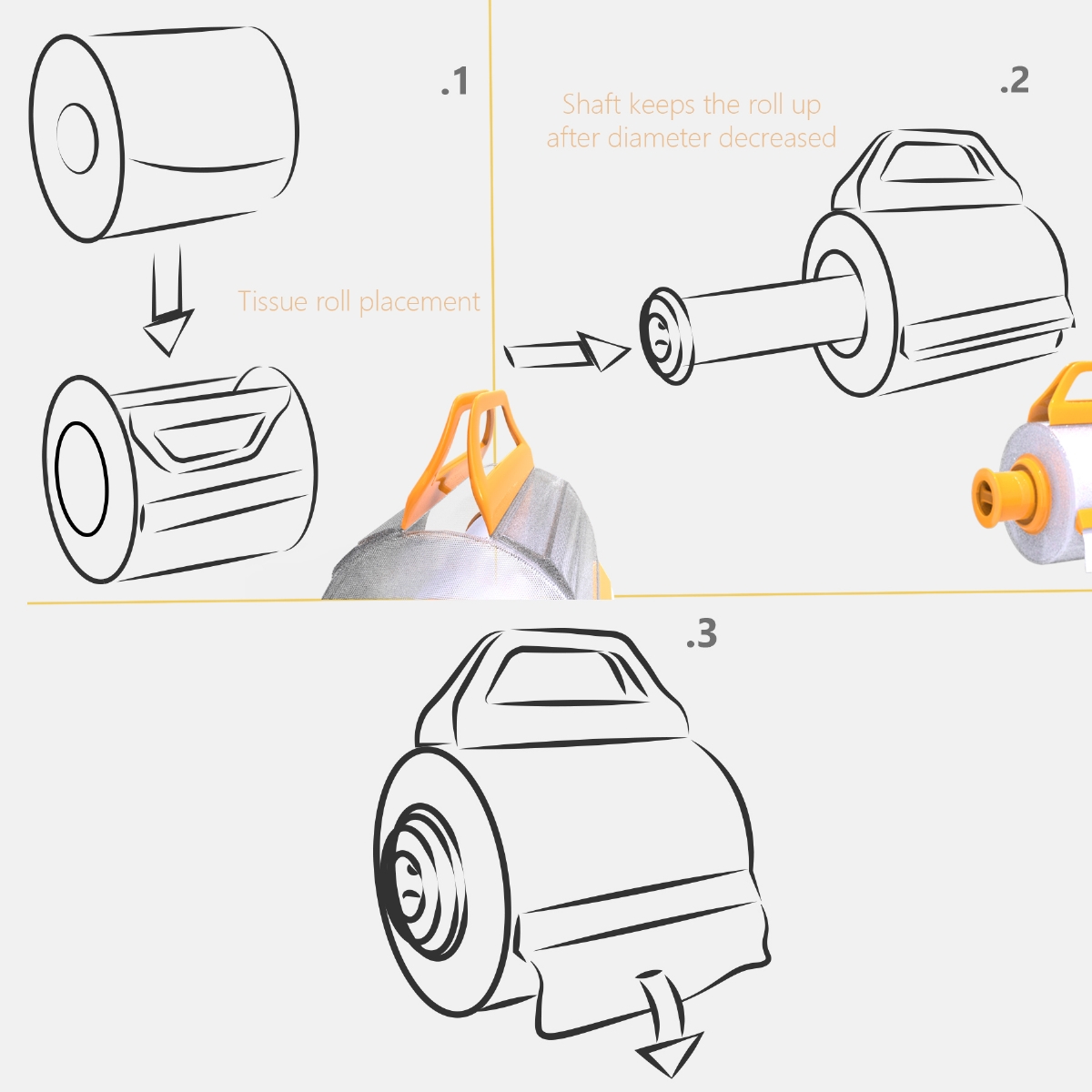 .1

Tissue roll placement

.2

Shaft keeps the roll up after diameter decreased

.3